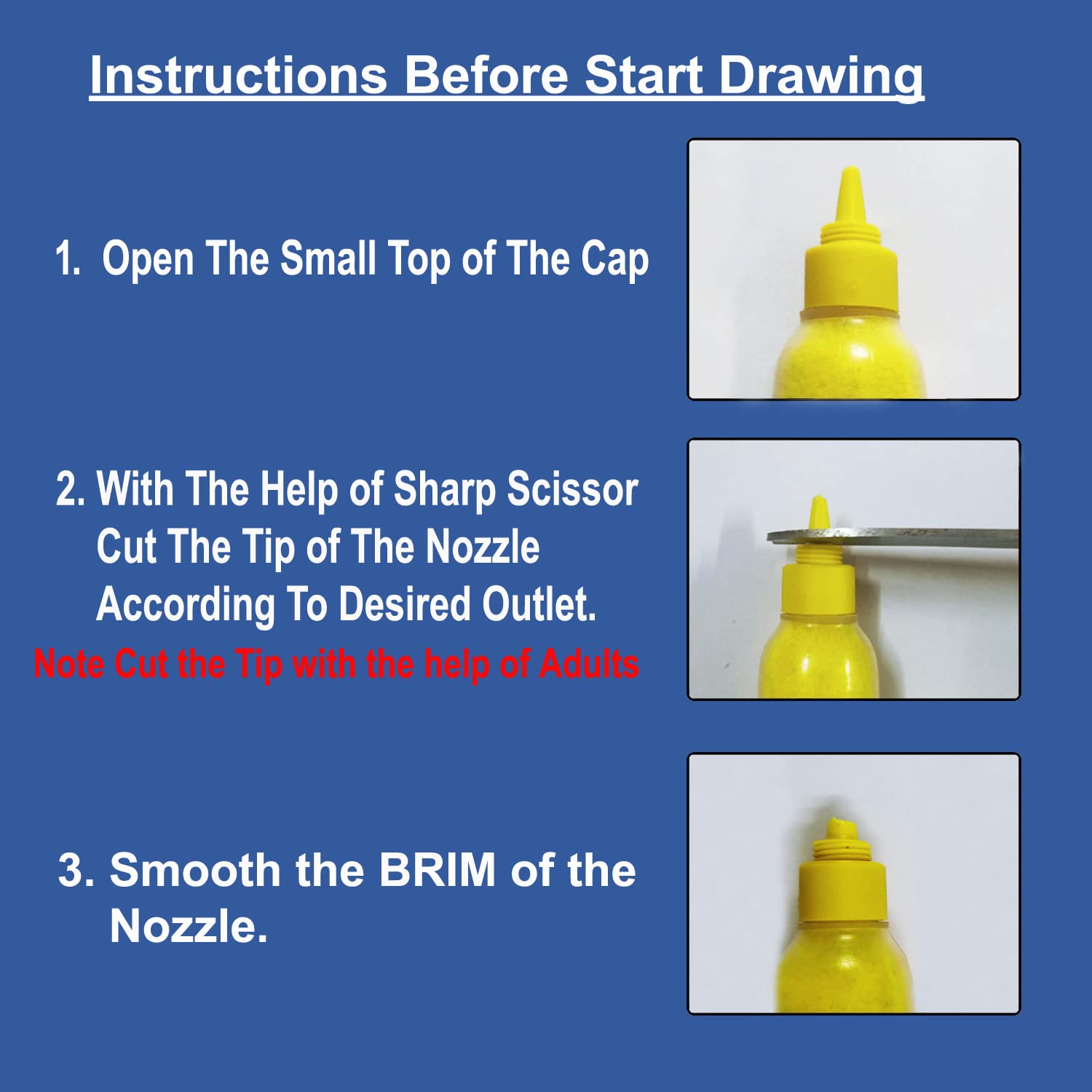 Instructions Before Start Drawing

1. Open The Small Top of The Cap

2. With The Help of Sharp Scissor Cut The Tip of The Nozzle According To Desired Outlet.

Note Cut the Tip with the help of Adults

3. Smooth the BRIM of the Nozzle.