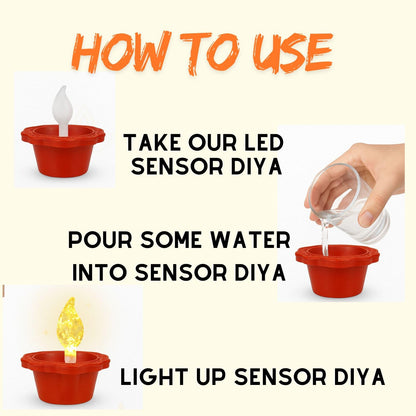 HOW TO USE

TAKE OUR LED SENSOR DIYA

POUR SOME WATER INTO SENSOR DIYA

LIGHT UP SENSOR DIYA